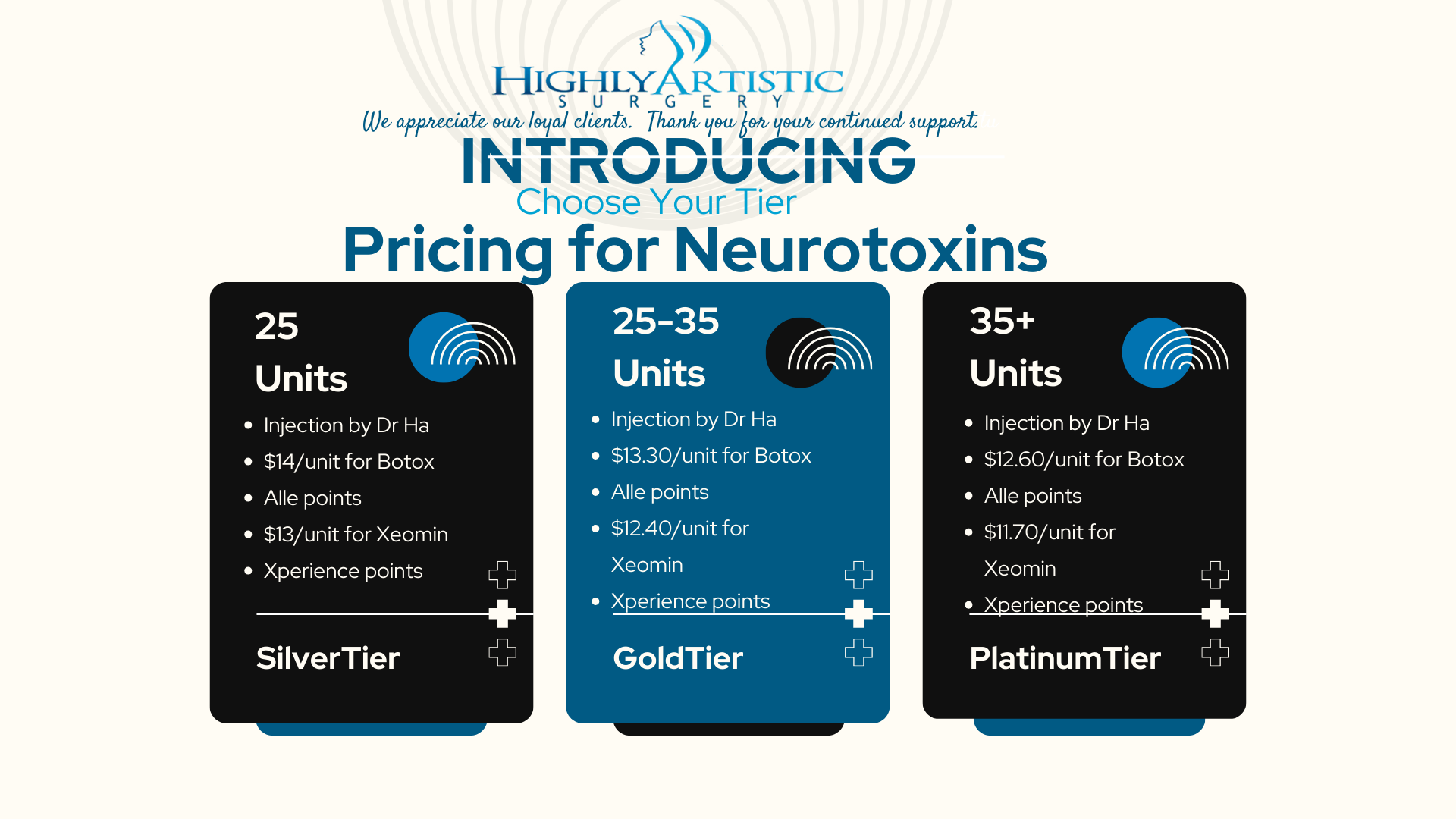 HIGHLY ARTISTIC
SURGERY
We appreciate our loyal clients. Thank you for your continued support.
INTRODUCING
Choose Your Tier
Pricing for Neurotoxins

25
Units
- Injection by Dr Ha
- $14/unit for Botox
- Alle points
- $13/unit for Xeomin
- Xperience points

SilverTier

25-35
Units
- Injection by Dr Ha
- $13.30/unit for Botox
- Alle points
- $12.40/unit for Xeomin
- Xperience points

GoldTier

35+
Units
- Injection by Dr Ha
- $12.60/unit for Botox
- Alle points
- $11.70/unit for Xeomin
- Xperience points

PlatinumTier